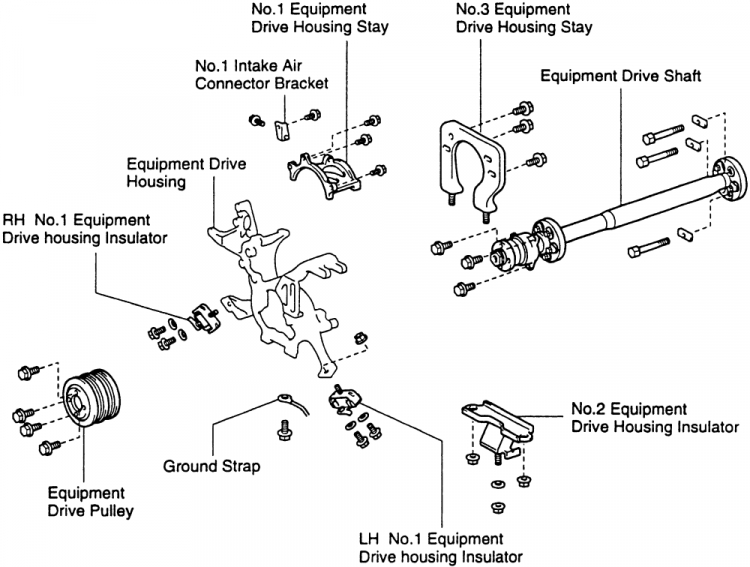 No.1 Equipment Drive Housing Stay

No.3 Equipment Drive Housing Stay

No.1 Intake Air Connector Bracket

Equipment Drive Shaft

Equipment Drive Housing

RH No.1 Equipment Drive housing Insulator

No.2 Equipment Drive Housing Insulator

Ground Strap

Equipment Drive Pulley

LH No.1 Equipment Drive housing Insulator